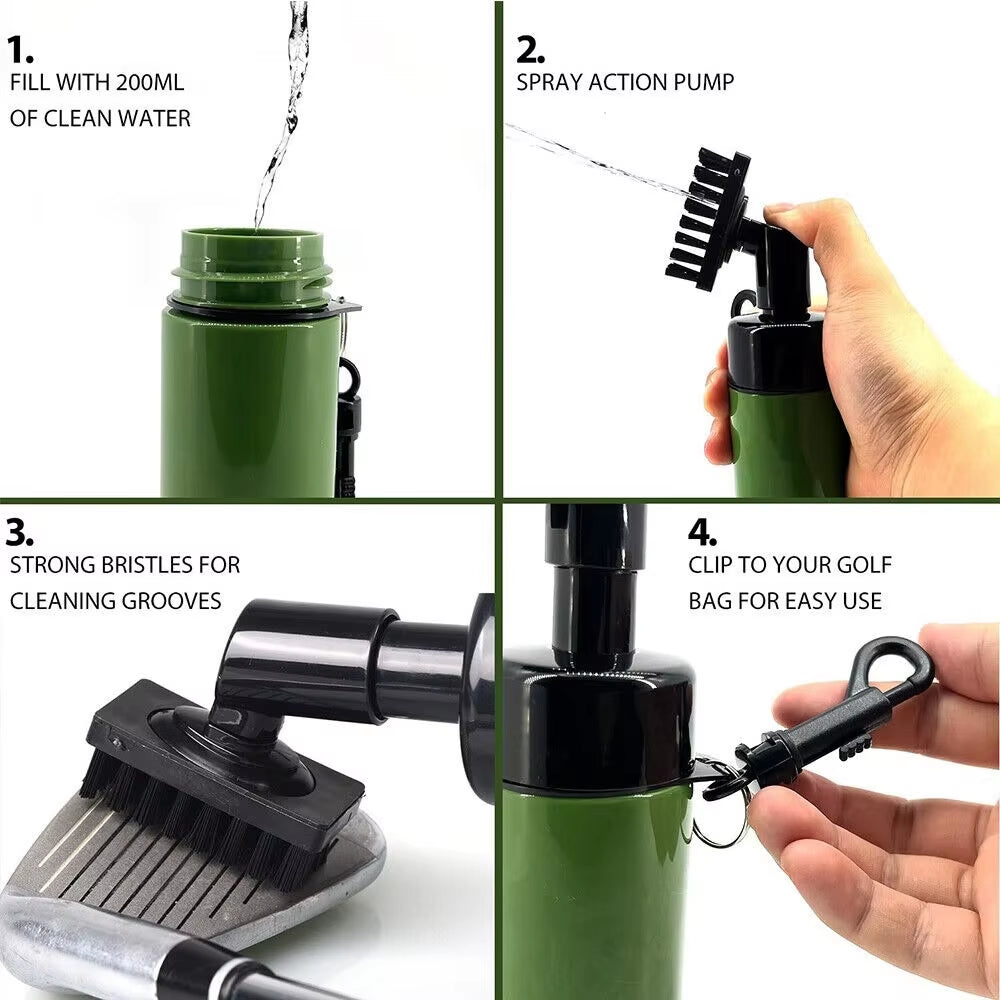 1.
FILL WITH 200ML
OF CLEAN WATER

2.
SPRAY ACTION PUMP

3.
STRONG BRISTLES FOR
CLEANING GROOVES

4.
CLIP TO YOUR GOLF
BAG FOR EASY USE